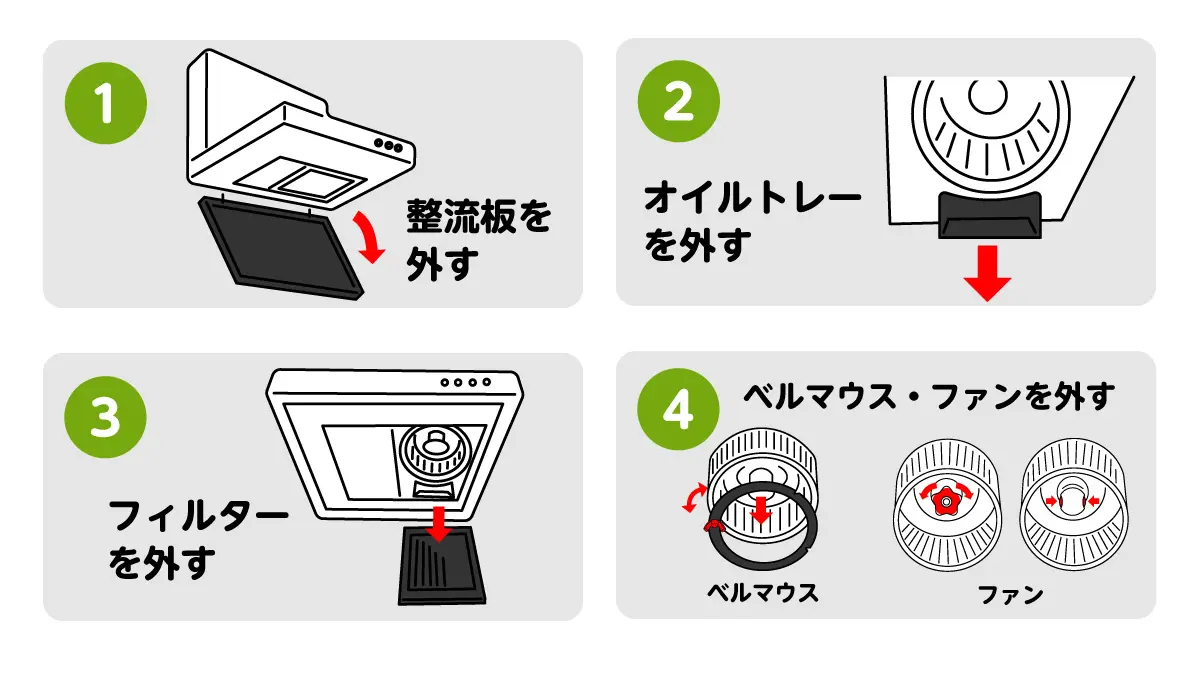 1
整流板を外す

2
オイルトレーを外す

3
フィルターを外す

4
ベルマウス・ファンを外す
ベルマウス
ファン